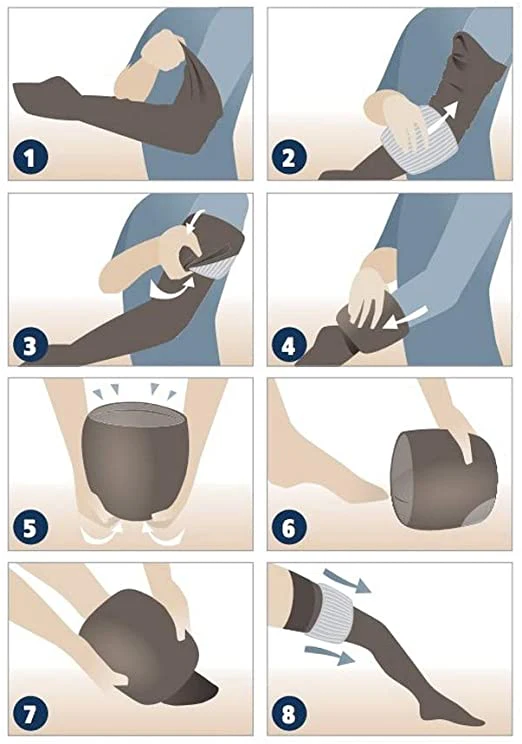 1
2
3
4
5
6
7
8