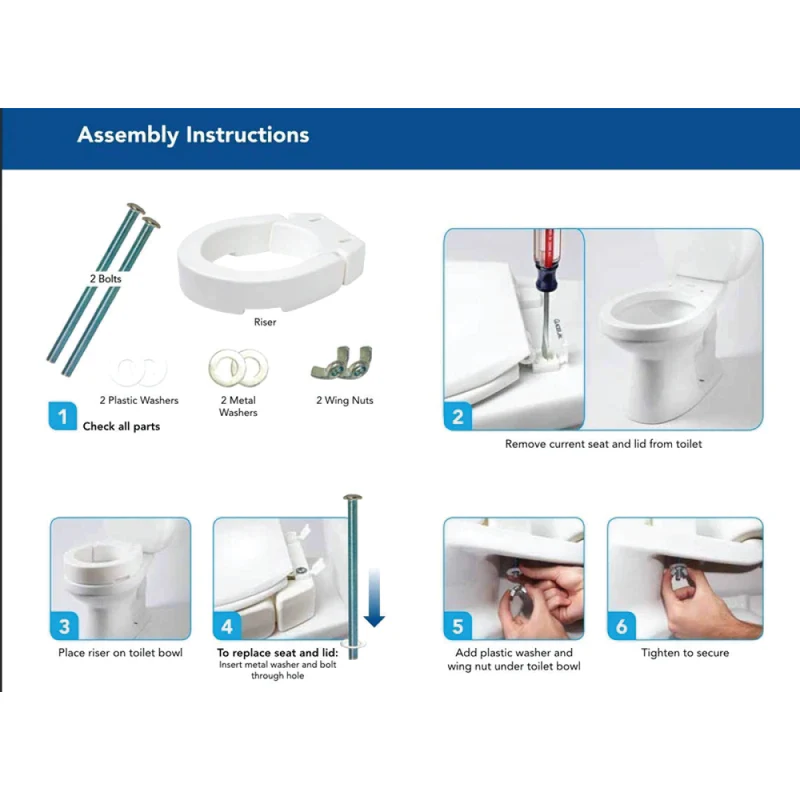 Assembly Instructions

2 Bolts

Riser

2 Plastic Washers

2 Metal Washers

2 Wing Nuts

1 Check all parts

2

Remove current seat and lid from toilet

3

Place riser on toilet bowl

4

To replace seat and lid: Insert metal washer and bolt through hole

5

Add plastic washer and wing nut under toilet bowl

6

Tighten to secure